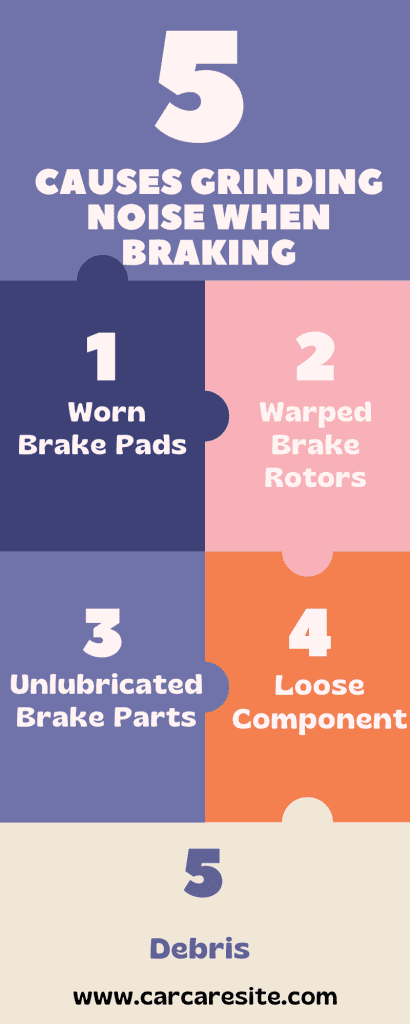 5

CAUSES GRINDING NOISE WHEN BRAKING

1
Worn Brake Pads

2
Warped Brake Rotors

3
Unlubricated Brake Parts

4
Loose Component

5

Debris

www.carcaresite.com