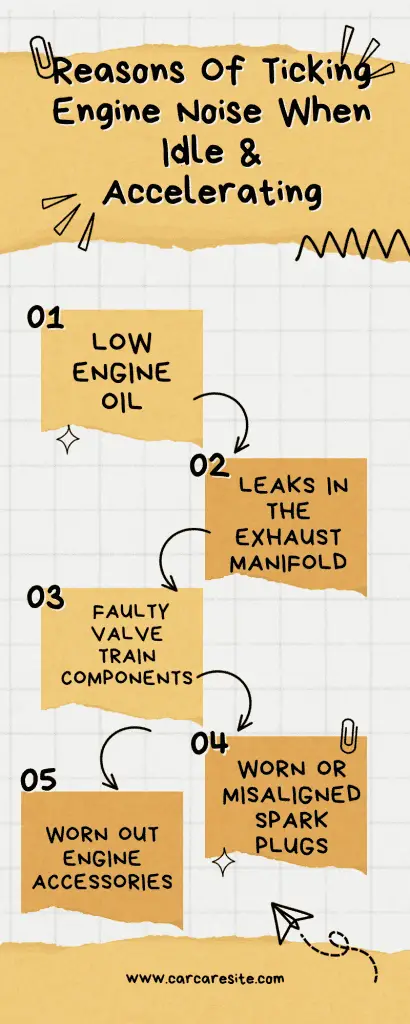 Reasons Of Ticking Engine Noise When Idle & Accelerating

01
LOW ENGINE OIL

02
LEAKS IN THE EXHAUST MANIFOLD

03
FAULTY VALVE TRAIN COMPONENTS

04
WORN OR MISALIGNED SPARK PLUGS

05
WORN OUT ENGINE ACCESSORIES

www.carcaresite.com