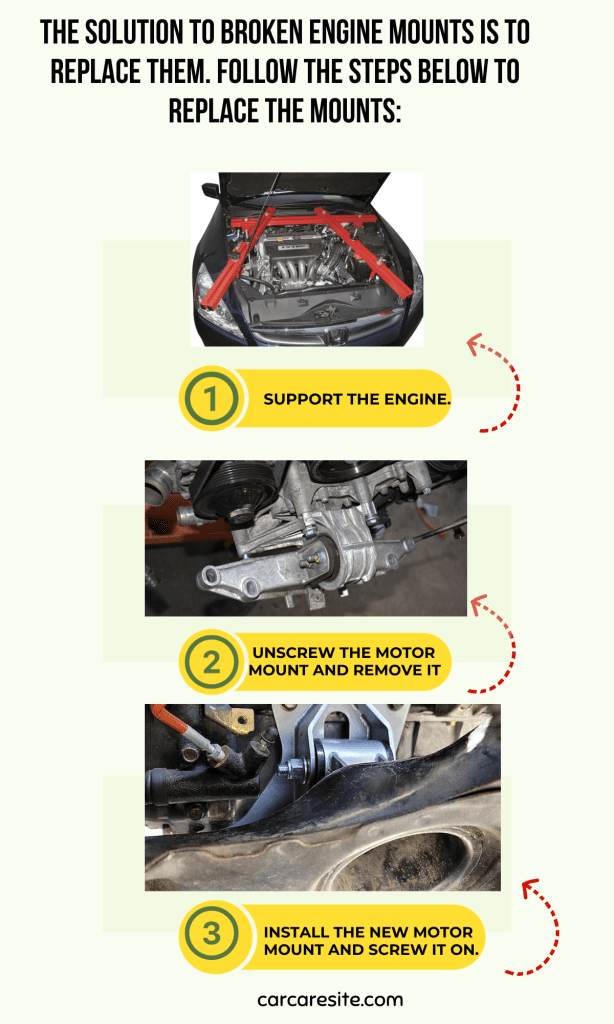 THE SOLUTION TO BROKEN ENGINE MOUNTS IS TO REPLACE THEM. FOLLOW THE STEPS BELOW TO REPLACE THE MOUNTS:

1 SUPPORT THE ENGINE.

2 UNSCREW THE MOTOR MOUNT AND REMOVE IT

3 INSTALL THE NEW MOTOR MOUNT AND SCREW IT ON.

carcaresite.com